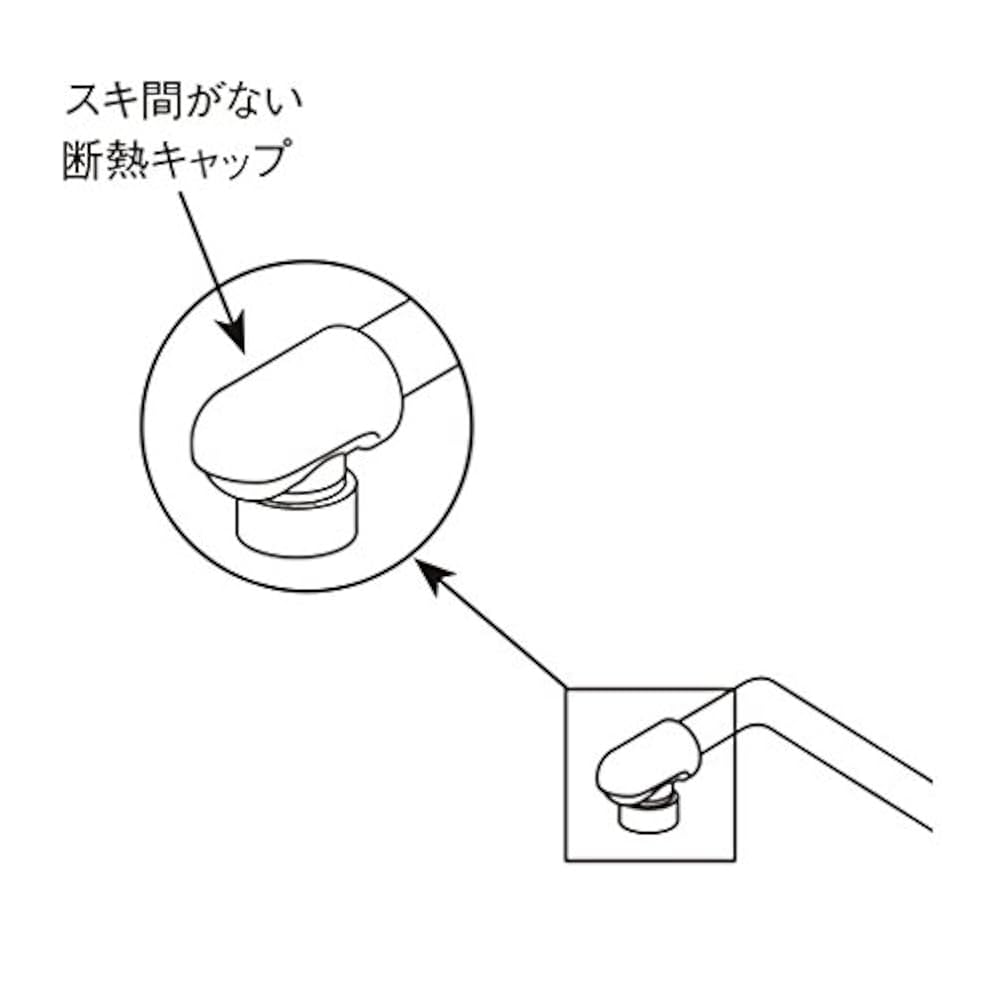 スキ間がない
断熱キャップ